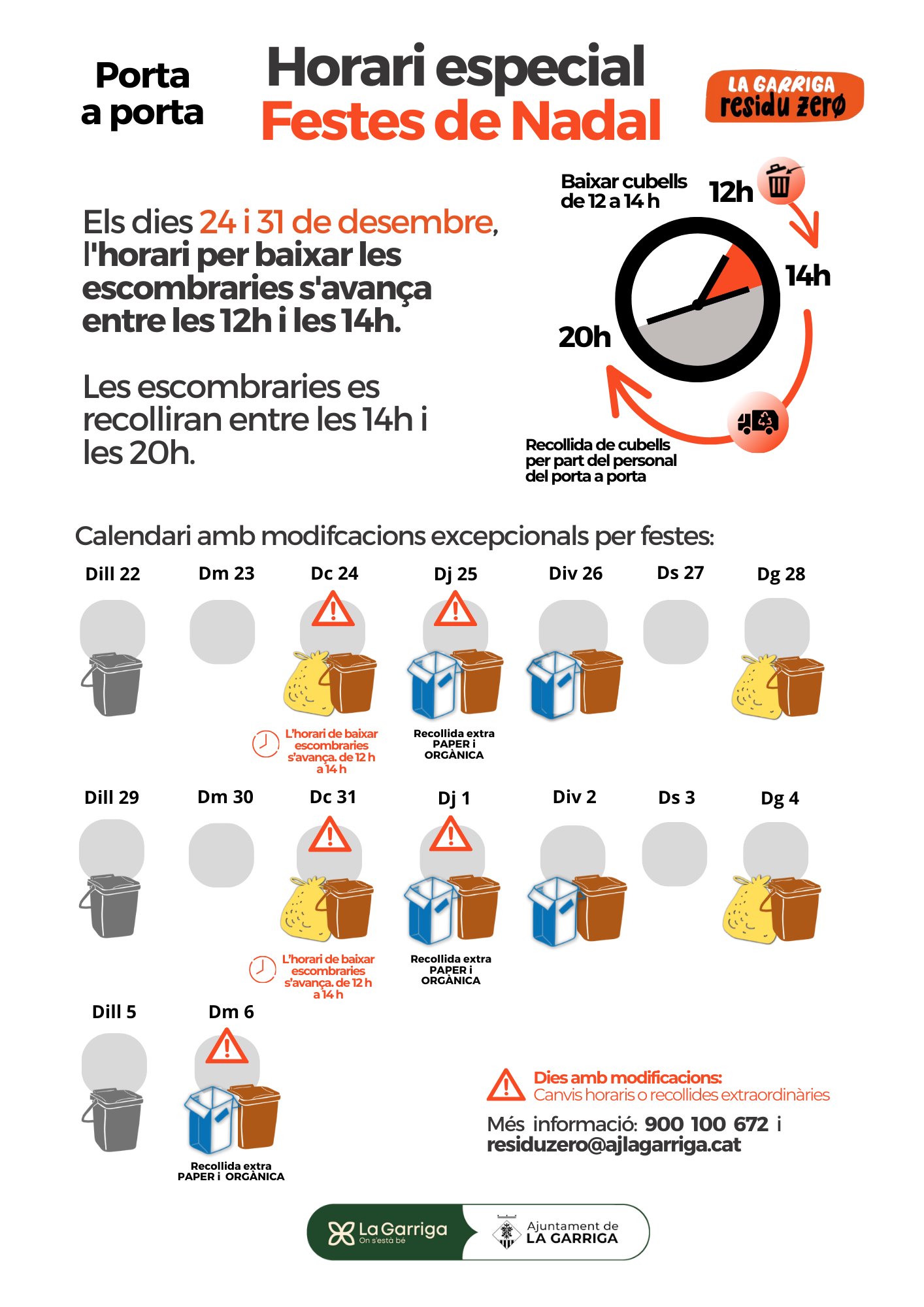 Porta a porta

Horari especial
Festes de Nadal

LA GARRIGA residu zero

Els dies 24 i 31 de desembre, l'horari per baixar les escombraries s'avança entre les 12h i les 14h.

Les escombraries es recolliran entre les 14h i les 20h.

Baixar cubells de 12 a 14 h

12h

14h

20h

Recollida de cubells per part del personal del porta a porta

Calendari amb modifcacions excepcionals per festes:

Dill 22

Dm 23

Dc 24

L'horari de baixar escombraries s'avança. de 12 h a 14 h

Dj 25

Recollida extra PAPER i ORGÀNICA

Div 26

Ds 27

Dg 28

Dill 29

Dm 30

Dc 31

L'horari de baixar escombraries s'avança. de 12 h a 14 h

Dj 1

Recollida extra PAPER i ORGÀNICA

Div 2

Ds 3

Dg 4

Dill 5

Dm 6

Recollida extra PAPER i ORGÀNICA

Dies amb modificacions: Canvis horaris o recollides extraordinàries

Més informació: 900 100 672 i residuzero@ajlagarriga.cat

La Garriga On s'està bé

Ajuntament de LA GARRIGA